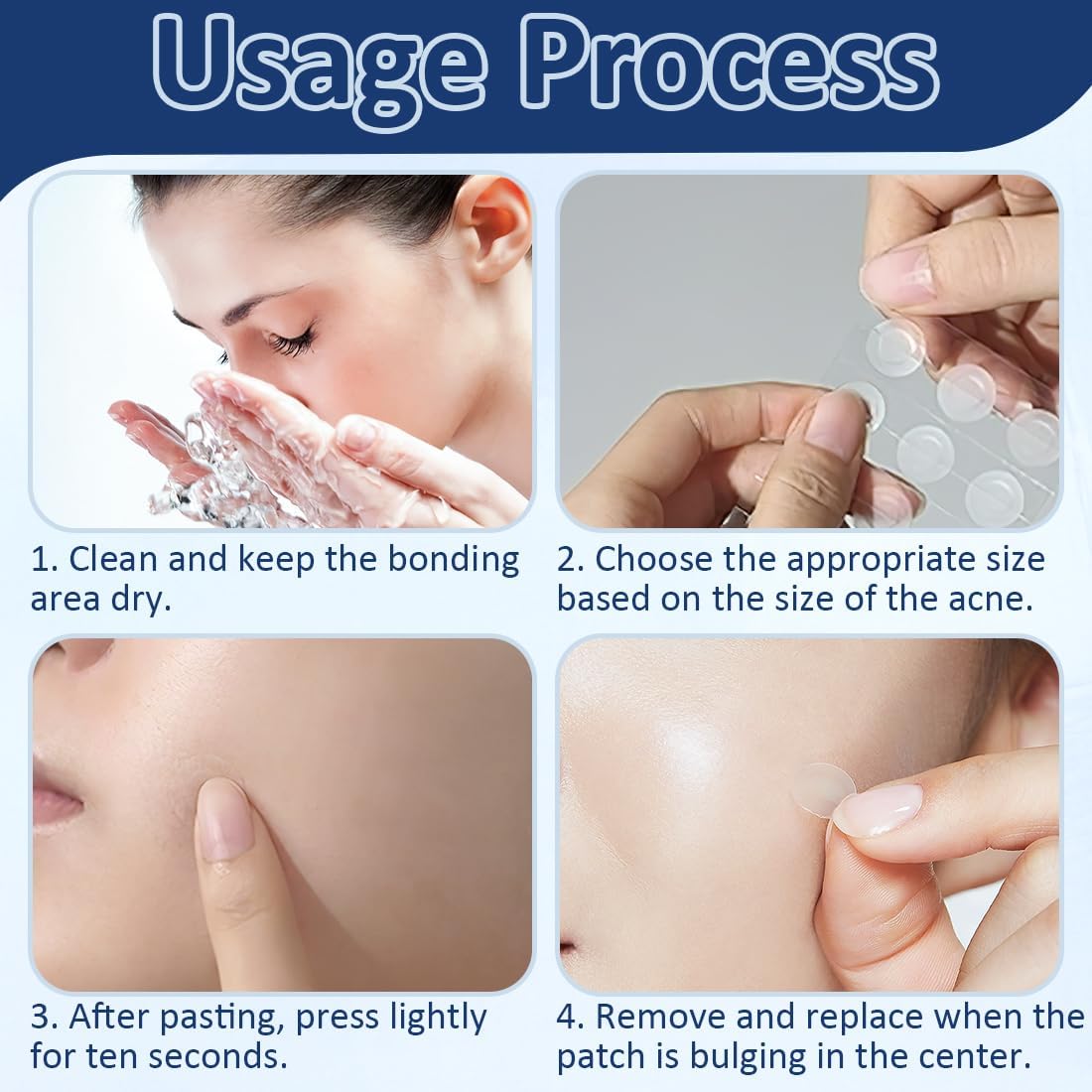 Usage Process

1. Clean and keep the bonding area dry.

2. Choose the appropriate size based on the size of the acne.

3. After pasting, press lightly for ten seconds.

4. Remove and replace when the patch is bulging in the center.